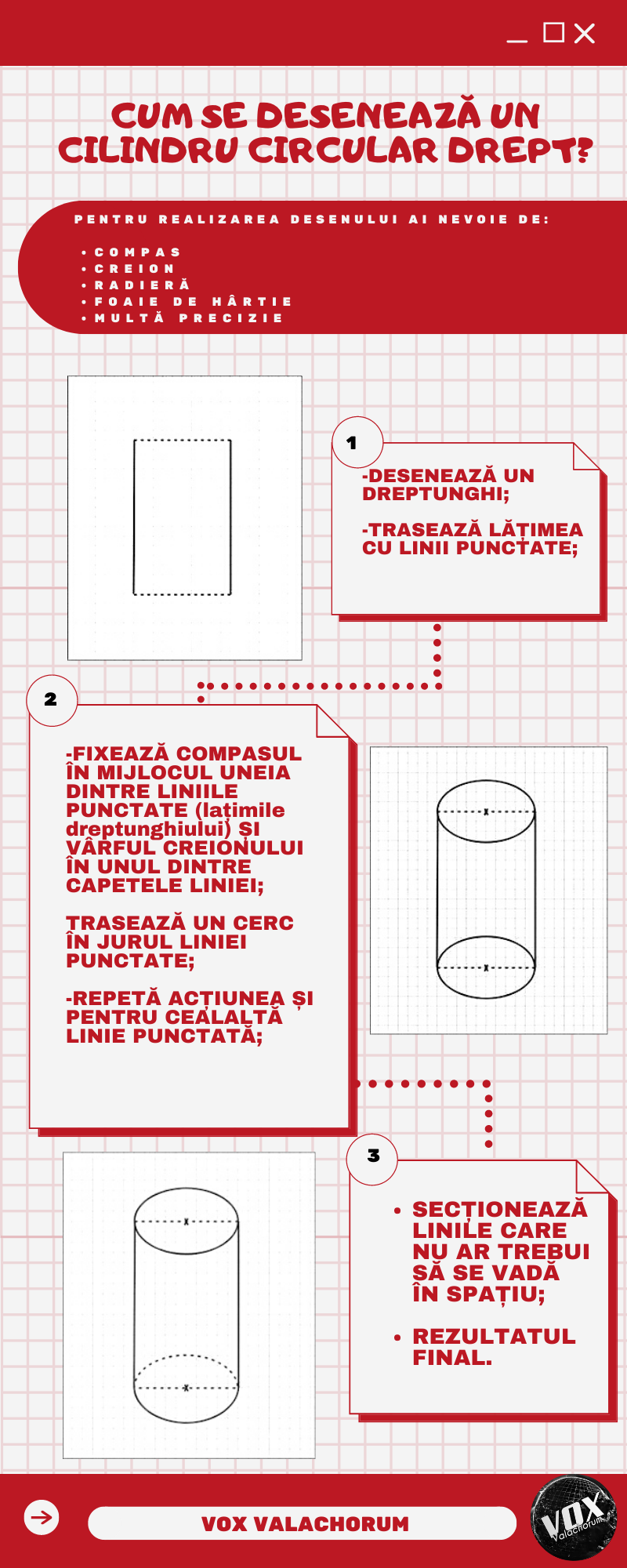 CUM SE DESENEAZĂ UN CILINDRU CIRCULAR DREPT?

PENTRU REALIZAREA DESENULUI AI NEVOIE DE:

• COMPAS
• CREION
• RADIERĂ
• FOAIE DE HÂRTIE
• MULTĂ PRECIZIE

1

-DESENEAZĂ UN DREPTUNGHI;

-TRASEAZĂ LĂȚIMEA CU LINII PUNCTATE;

2

-FIXEAZĂ COMPASUL ÎN MIJLOCUL UNEIA DINTRE LINIILE PUNCTATE (lațimile dreptunghiului) SI VÂRFUL CREIONULUI ÎN UNUL DINTRE CAPETELE LINIEI;

TRASEAZĂ UN CERC ÎN JURUL LINIEI PUNCTATE;

-REPETĂ ACȚIUNEA ȘI PENTRU CEALALTĂ LINIE PUNCTATĂ;

3

• SECȚIONEAZĂ LINIILE CARE NU AR TREBUI SĂ SE VADĂ ÎN SPAȚIU;

• REZULTATUL FINAL.

VOX VALACHORUM

VOX Valachorum